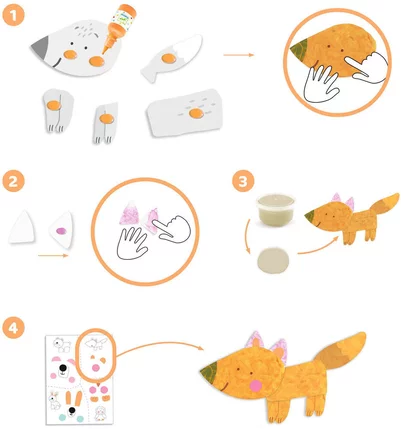 1

2

3

4