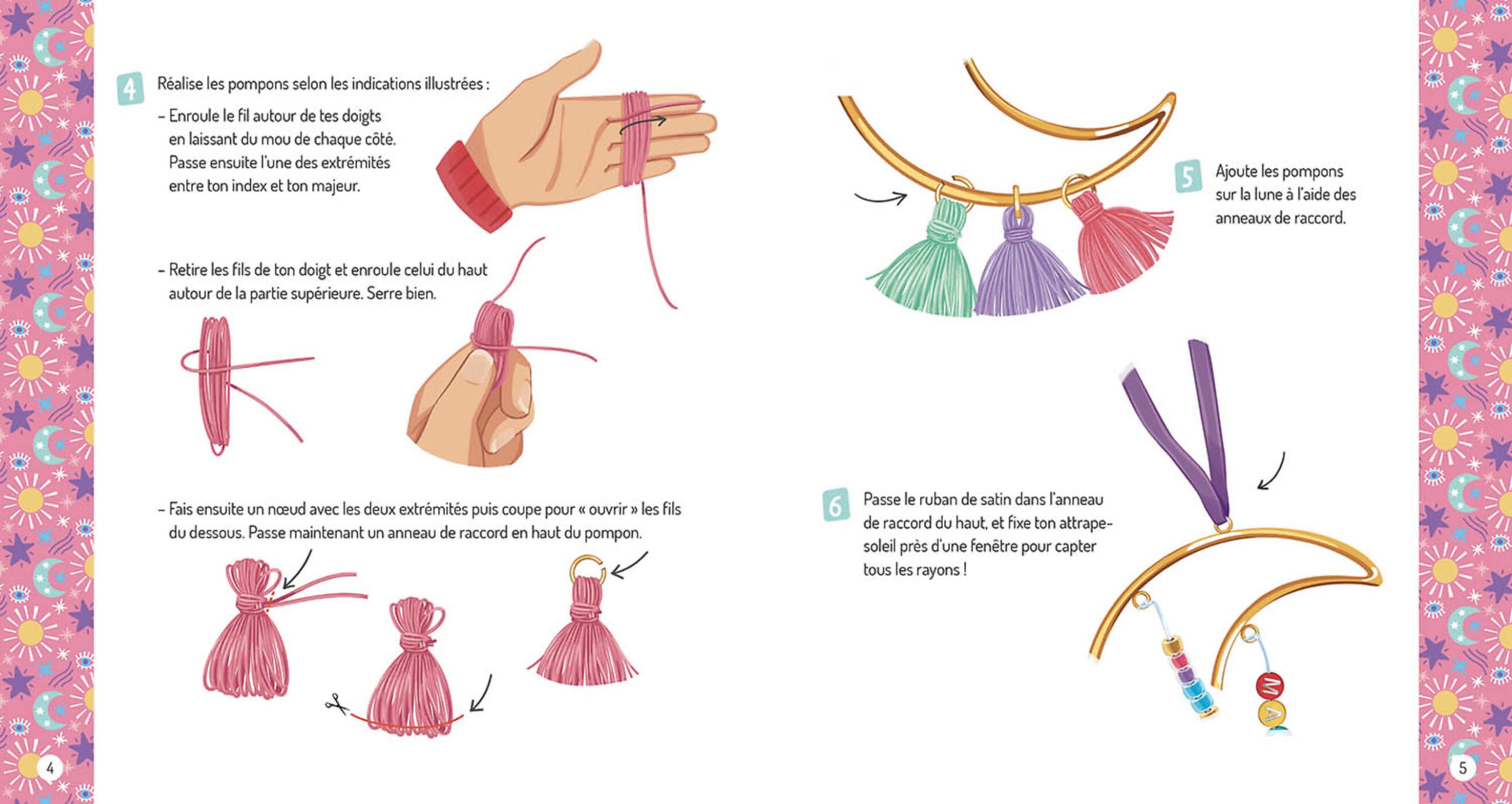 4 Réalise les pompons selon les indications illustrées :

– Enroule le fil autour de tes doigts en laissant du mou de chaque côté. Passe ensuite l'une des extrémités entre ton index et ton majeur.

– Retire les fils de ton doigt et enroule celui du haut autour de la partie supérieure. Serre bien.

– Fais ensuite un nœud avec les deux extrémités puis coupe pour « ouvrir » les fils du dessous. Passe maintenant un anneau de raccord en haut du pompon.

4

5 Ajoute les pompons sur la lune à l'aide des anneaux de raccord.

6 Passe le ruban de satin dans l'anneau de raccord du haut, et fixe ton attrape-soleil près d'une fenêtre pour capter tous les rayons !

M
A

5